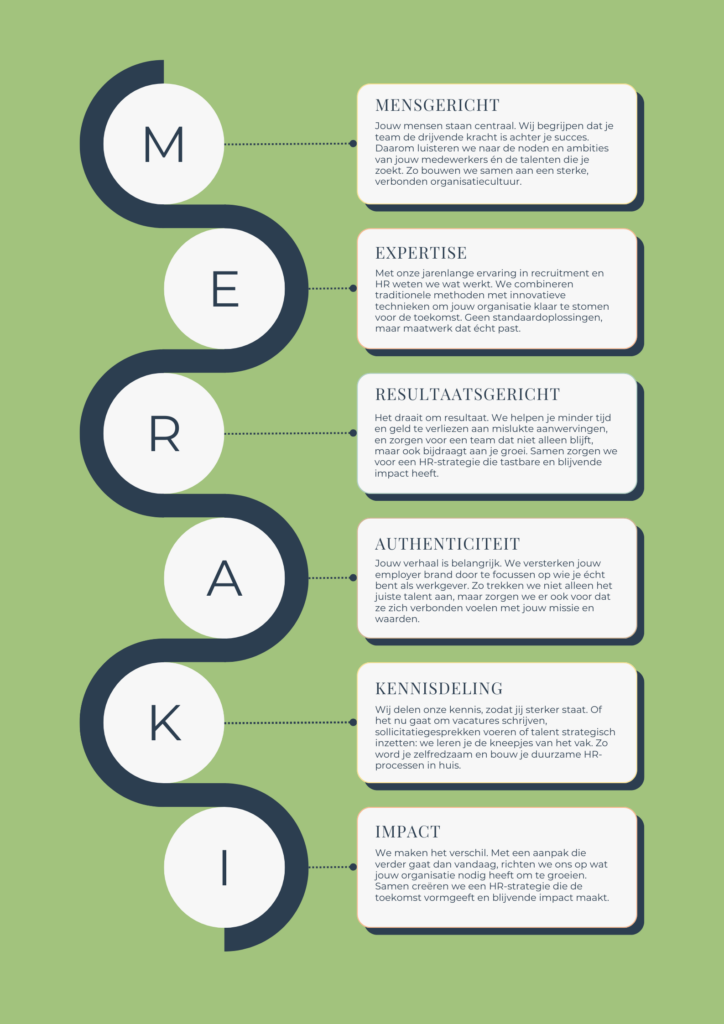 M

MENSGERICHT

Jouw mensen staan centraal. Wij begrijpen dat je team de drijvende kracht is achter je succes. Daarom luisteren we naar de noden en ambities van jouw medewerkers én de talenten die je zoekt. Zo bouwen we samen aan een sterke, verbonden organisatiecultuur.

E

EXPERTISE

Met onze jarenlange ervaring in recruitment en HR weten we wat werkt. We combineren traditionele methoden met innovatieve technieken om jouw organisatie klaar te stomen voor de toekomst. Geen standaardoplossingen, maar maatwerk dat écht past.

R

RESULTAATSGERICHT

Het draait om resultaat. We helpen je minder tijd en geld te verliezen aan mislukte aanwervingen, en zorgen voor een team dat niet alleen blijft, maar ook bijdraagt aan je groei. Samen zorgen we voor een HR-strategie die tastbare en blijvende impact heeft.

A

AUTHENTICITEIT

Jouw verhaal is belangrijk. We versterken jouw employer brand door te focussen op wie je écht bent als werkgever. Zo trekken we niet alleen het juiste talent aan, maar zorgen we er ook voor dat ze zich verbonden voelen met jouw missie en waarden.

K

KENNISDELING

Wij delen onze kennis, zodat jij sterker staat. Of het nu gaat om vacatures schrijven, sollicitatiegesprekken voeren of talent strategisch inzetten: we leren je de kneepjes van het vak. Zo word je zelfredzaam en bouw je duurzame HR-processen in huis.

I

IMPACT

We maken het verschil. Met een aanpak die verder gaat dan vandaag, richten we ons op wat jouw organisatie nodig heeft om te groeien. Samen creëren we een HR-strategie die de toekomst vormgeeft en blijvende impact maakt.